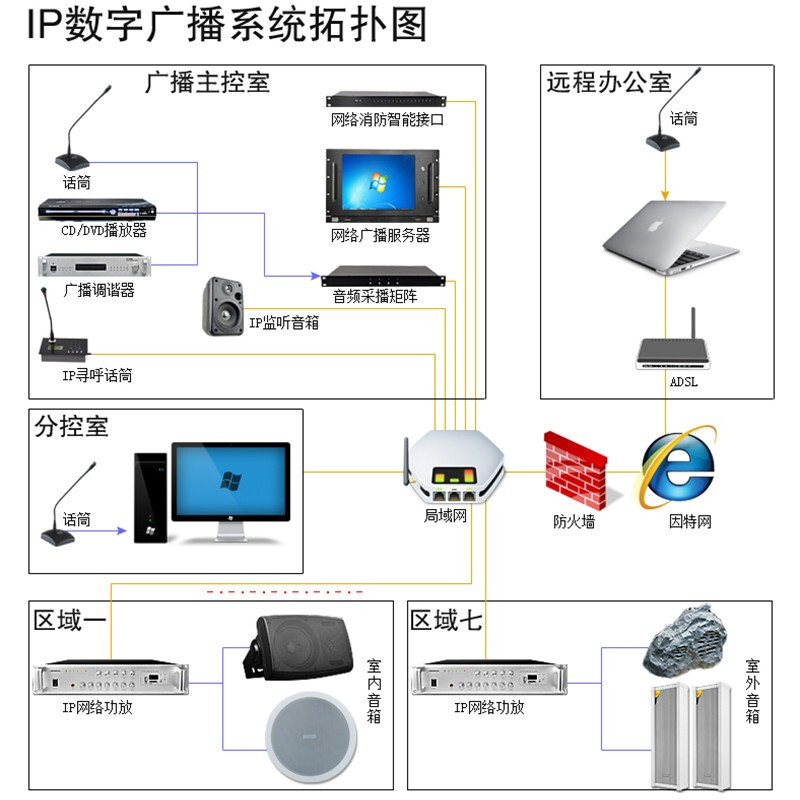 IP数字广播系统拓扑图

广播主控室

话筒

CD/DVD播放器

广播调谐器

IP寻呼话筒

IP监听音箱

网络消防智能接口

网络广播服务器

音频采播矩阵

远程办公室

话筒

ADSL

分控室

话筒

局域网

防火墙

因特网

区域一

IP网络功放

室内音箱

区域七

IP网络功放

室外音箱